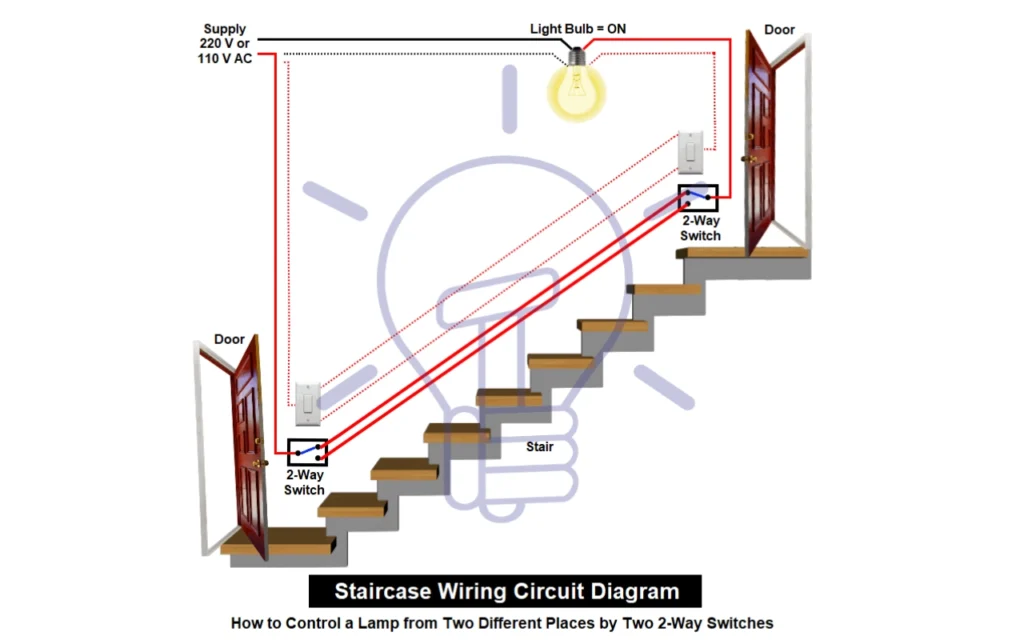 Supply
220 V or
110 V AC

Light Bulb = ON

Door

2-Way
Switch

Door

2-Way
Switch

Stair

Staircase Wiring Circuit Diagram

How to Control a Lamp from Two Different Places by Two 2-Way Switches